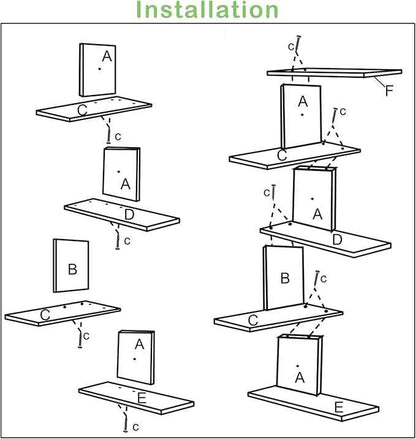 Installation

A
C
c
A
D
c
B
C
c
A
E
c

c
F
A
c
C
c
A
D
B
c
C
A
E