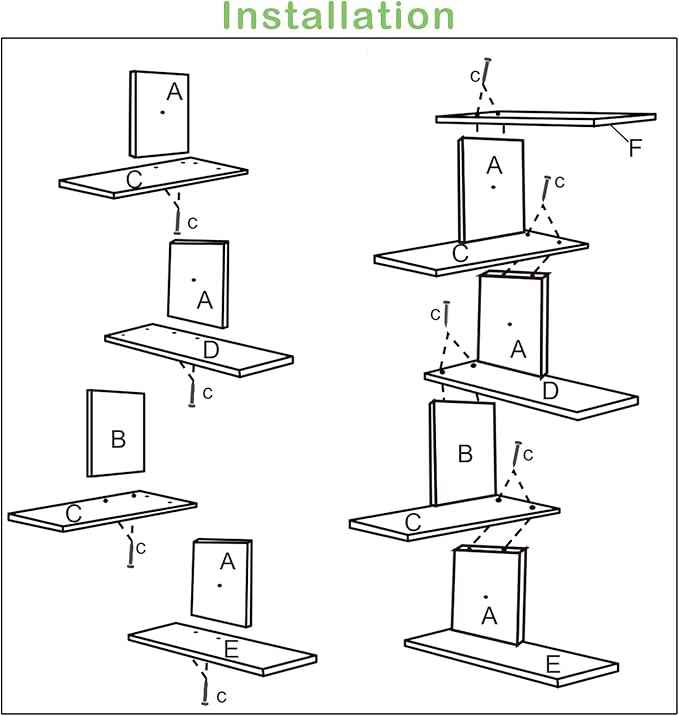 Installation

A
C
c
A
D
c
B
C
c
A
E
c

c
F
A
c
C
c
A
D
B
c
C
A
E