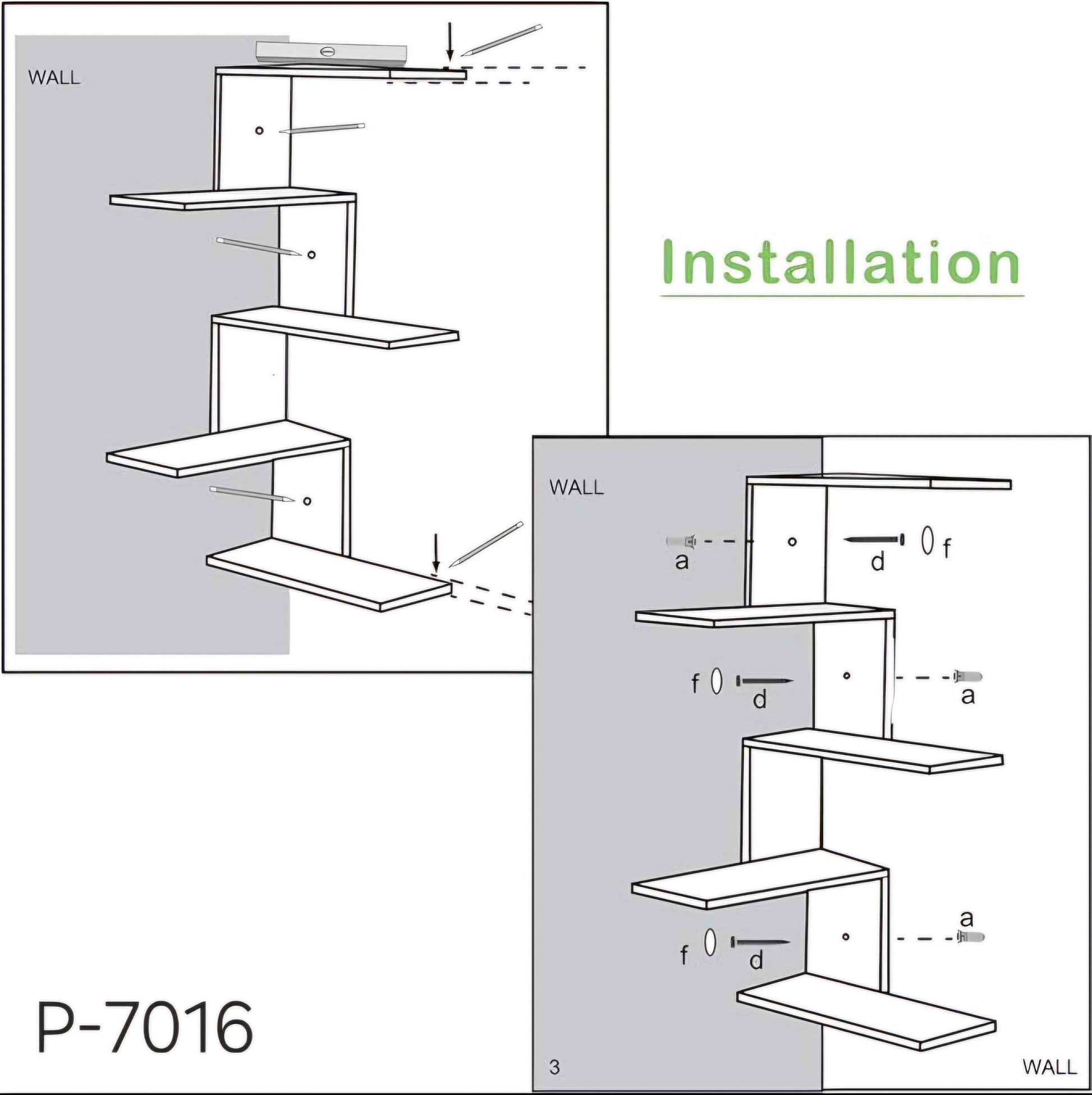 WALL

Installation

WALL

a

d

f

f

d

a

a

f

d

P-7016

3

WALL