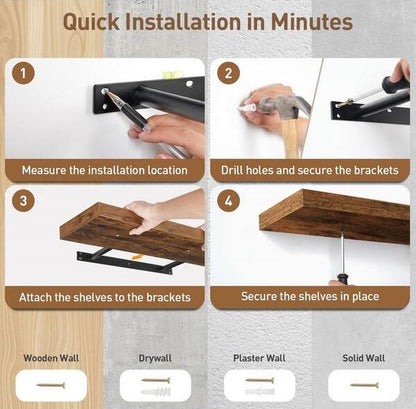 Quick Installation in Minutes

1

Measure the installation location

2

Drill holes and secure the brackets

3

Attach the shelves to the brackets

4

Secure the shelves in place

Wooden Wall

Drywall

Plaster Wall

Solid Wall